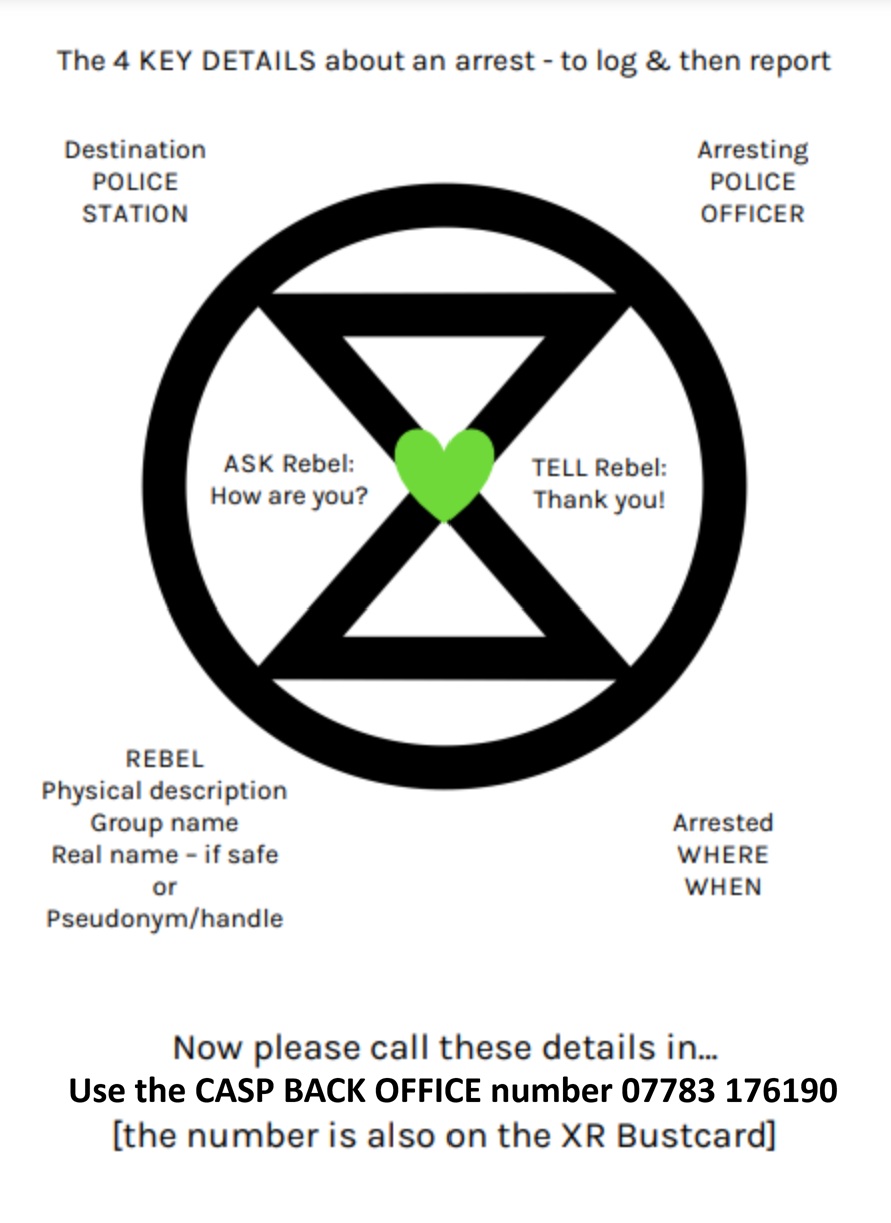 The 4 KEY DETAILS about an arrest - to log & then report

Destination
POLICE
STATION

Arresting
POLICE
OFFICER

ASK Rebel:
How are you?

TELL Rebel:
Thank you!

REBEL
Physical description
Group name
Real name - if safe
or
Pseudonym/handle

Arrested
WHERE
WHEN

Now please call these details in...
Use the CASP BACK OFFICE number 07783 176190
[the number is also on the XR Bustcard]